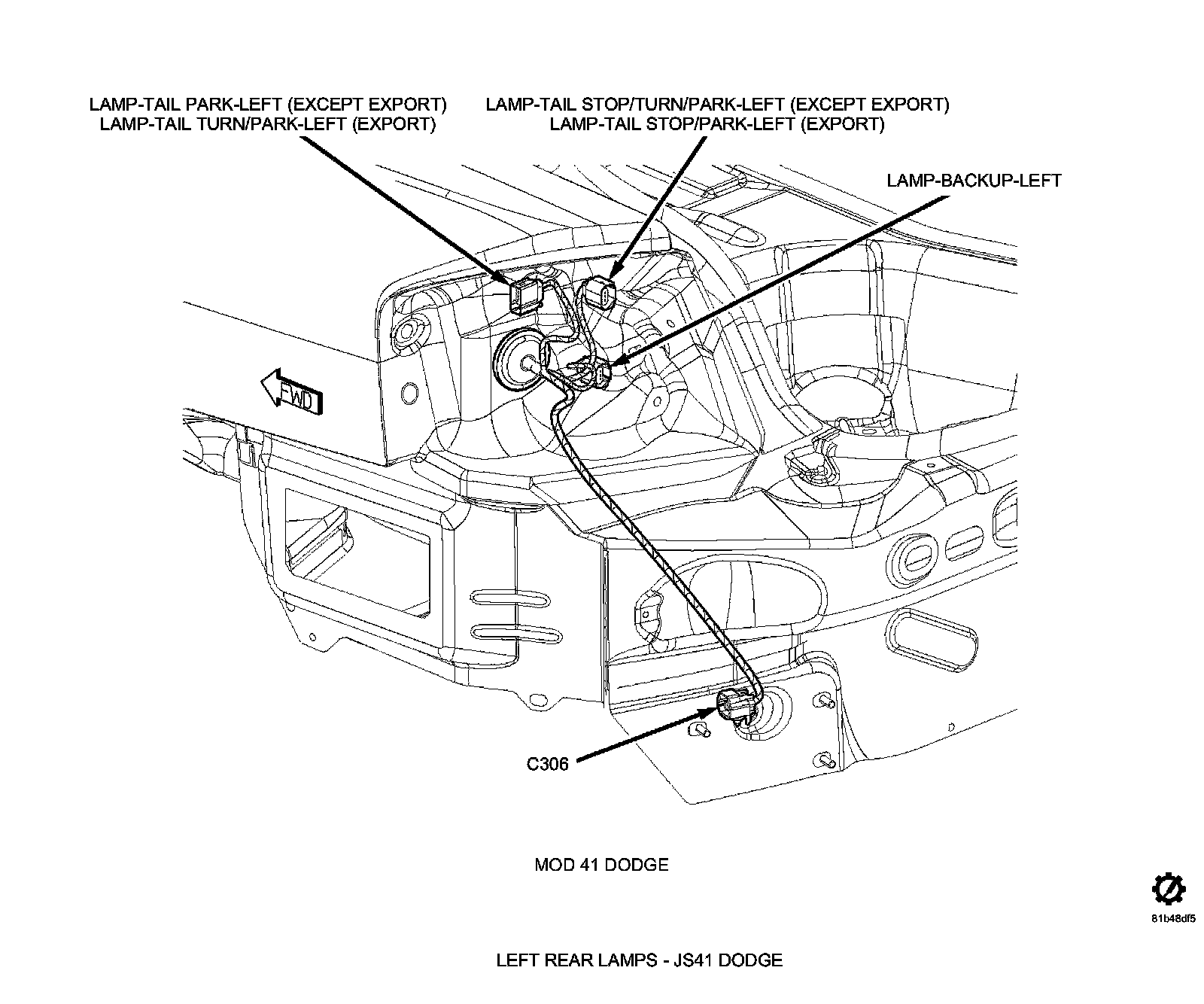 LAMP-TAIL PARK-LEFT (EXCEPT EXPORT)
LAMP-TAIL TURN/PARK-LEFT (EXPORT)

LAMP-TAIL STOP/TURN/PARK-LEFT (EXCEPT EXPORT)
LAMP-TAIL STOP/PARK-LEFT (EXPORT)

LAMP-BACKUP-LEFT

FWD

C306

MOD 41 DODGE

81b48df5

LEFT REAR LAMPS - JS41 DODGE