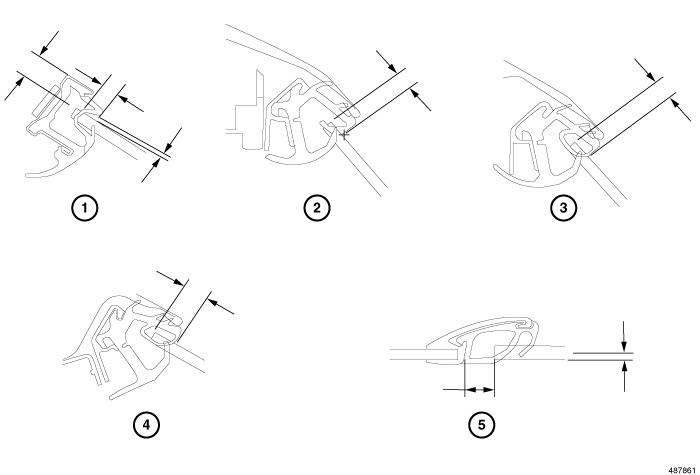 1

2

3

4

5

487861