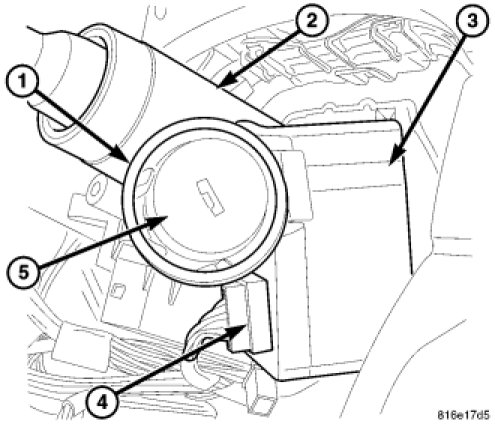 2
3
1
5
4
816e17d5