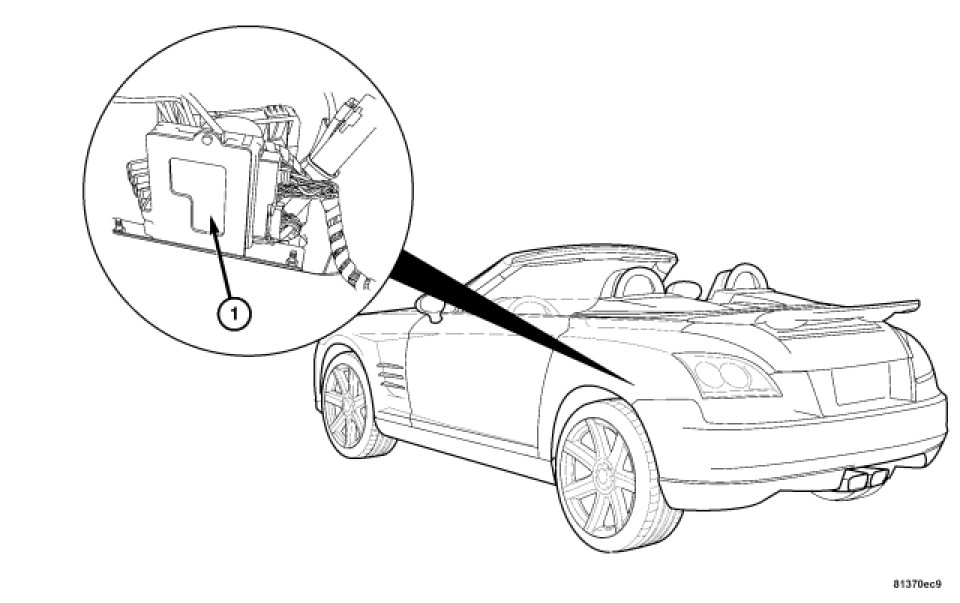 1

81370ec9