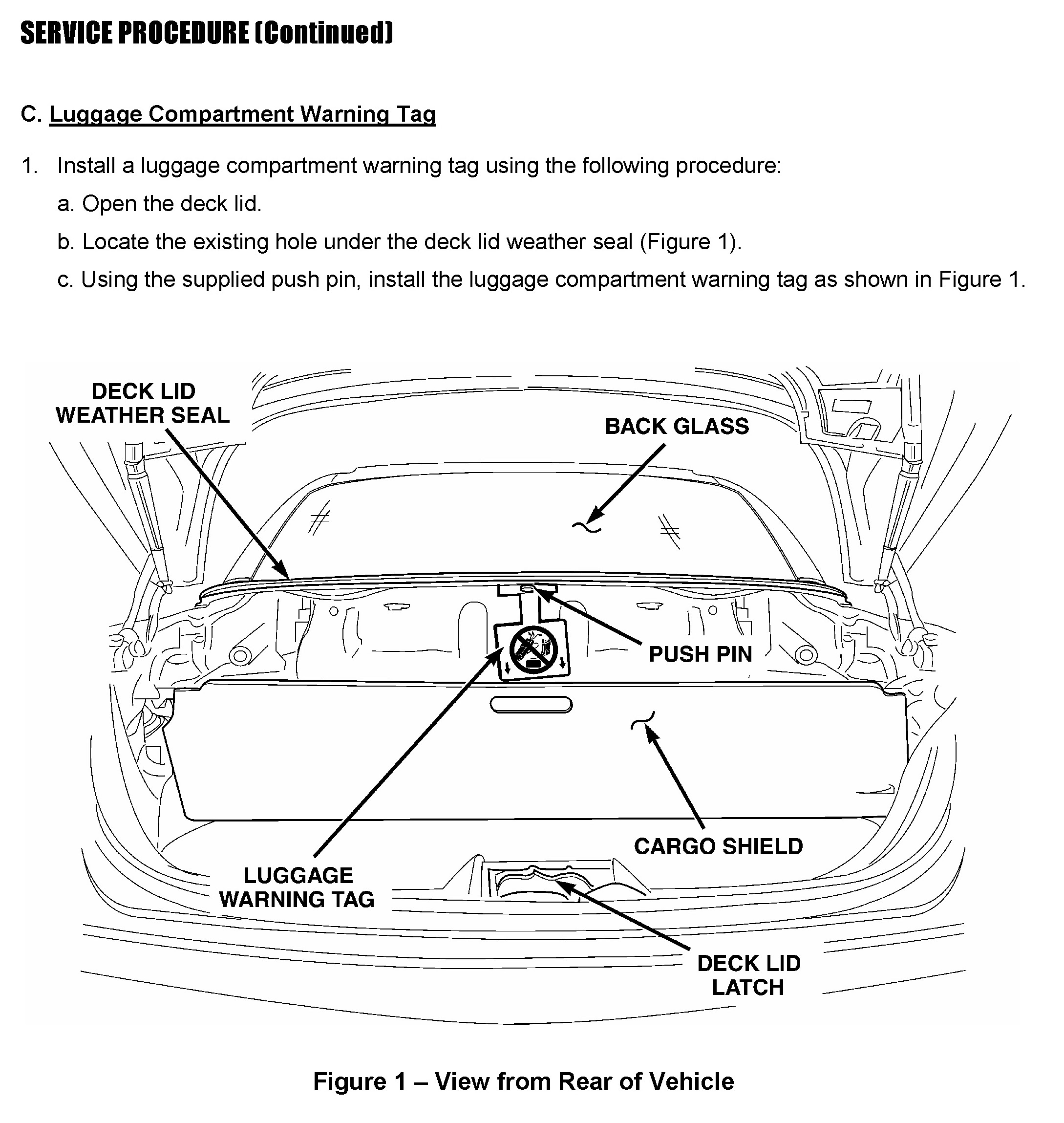 SERVICE PROCEDURE (Continued)

C. Luggage Compartment Warning Tag

1. Install a luggage compartment warning tag using the following procedure:

a. Open the deck lid.

b. Locate the existing hole under the deck lid weather seal (Figure 1).

c. Using the supplied push pin, install the luggage compartment warning tag as shown in Figure 1.

DECK LID WEATHER SEAL

BACK GLASS

PUSH PIN

CARGO SHIELD

LUGGAGE WARNING TAG

DECK LID LATCH

Figure 1 – View from Rear of Vehicle