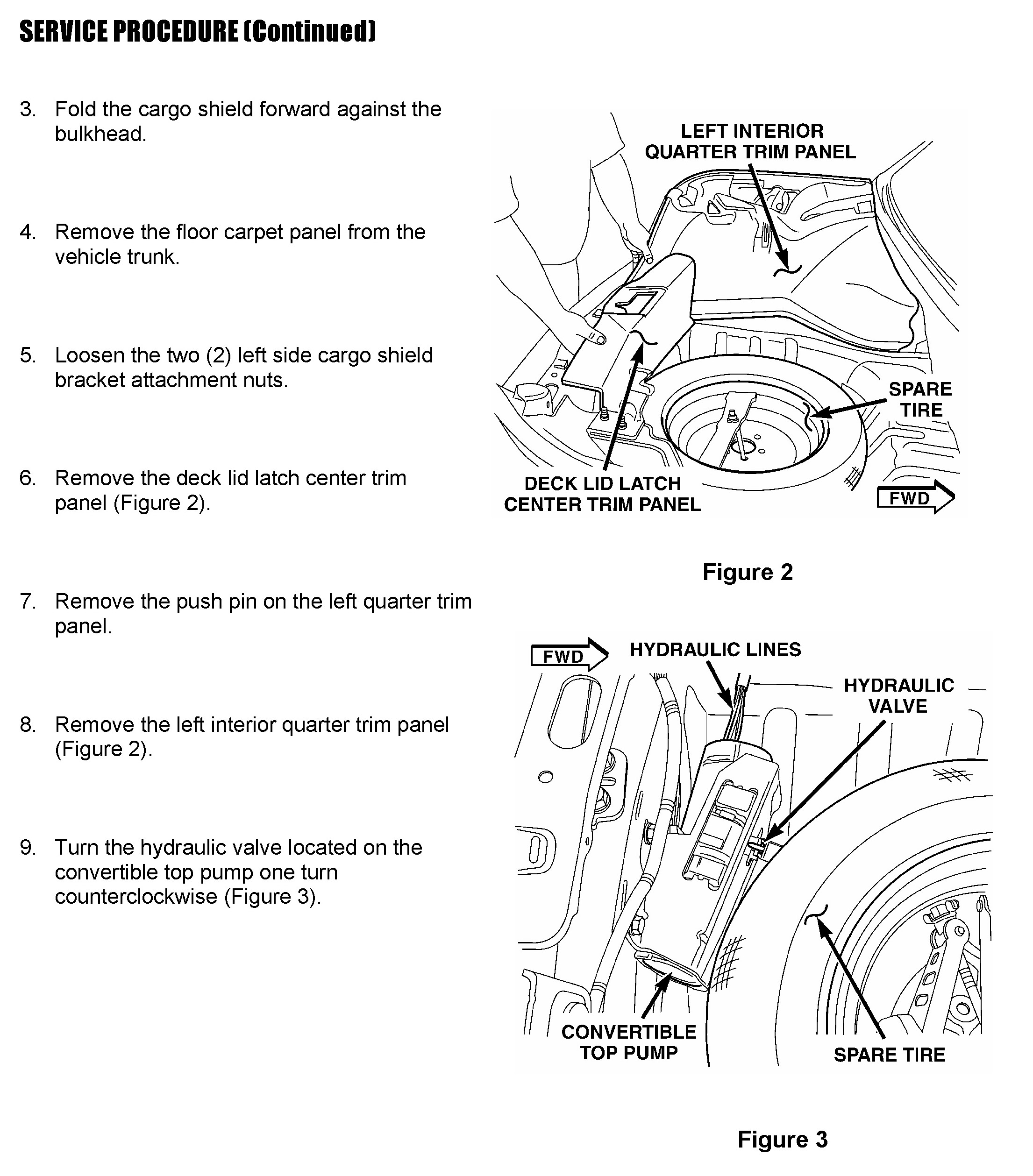 SERVICE PROCEDURE (Continued)

3. Fold the cargo shield forward against the bulkhead.

4. Remove the floor carpet panel from the vehicle trunk.

5. Loosen the two (2) left side cargo shield bracket attachment nuts.

6. Remove the deck lid latch center trim panel (Figure 2).

7. Remove the push pin on the left quarter trim panel.

8. Remove the left interior quarter trim panel (Figure 2).

9. Turn the hydraulic valve located on the convertible top pump one turn counterclockwise (Figure 3).

LEFT INTERIOR QUARTER TRIM PANEL

SPARE TIRE

DECK LID LATCH CENTER TRIM PANEL

FWD

Figure 2

FWD

HYDRAULIC LINES

HYDRAULIC VALVE

CONVERTIBLE TOP PUMP

SPARE TIRE

Figure 3