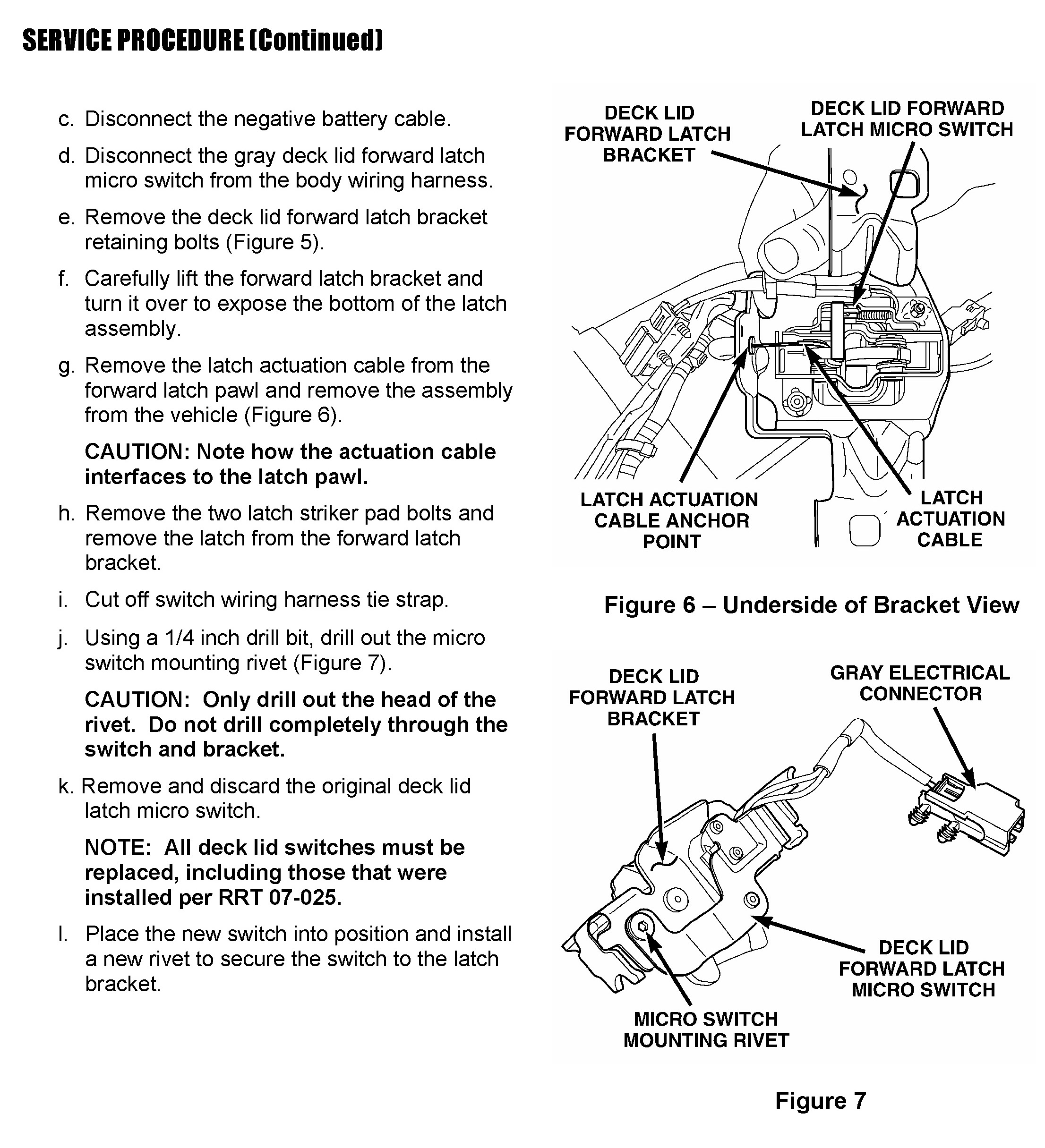 SERVICE PROCEDURE (Continued)

c. Disconnect the negative battery cable.

d. Disconnect the gray deck lid forward latch micro switch from the body wiring harness.

e. Remove the deck lid forward latch bracket retaining bolts (Figure 5).

f. Carefully lift the forward latch bracket and turn it over to expose the bottom of the latch assembly.

g. Remove the latch actuation cable from the forward latch pawl and remove the assembly from the vehicle (Figure 6).

CAUTION: Note how the actuation cable interfaces to the latch pawl.

h. Remove the two latch striker pad bolts and remove the latch from the forward latch bracket.

i. Cut off switch wiring harness tie strap.

j. Using a 1/4 inch drill bit, drill out the micro switch mounting rivet (Figure 7).

CAUTION: Only drill out the head of the rivet. Do not drill completely through the switch and bracket.

k. Remove and discard the original deck lid latch micro switch.

NOTE: All deck lid switches must be replaced, including those that were installed per RRT 07-025.

l. Place the new switch into position and install a new rivet to secure the switch to the latch bracket.

DECK LID FORWARD LATCH BRACKET

DECK LID FORWARD LATCH MICRO SWITCH

LATCH ACTUATION CABLE ANCHOR POINT

LATCH ACTUATION CABLE

Figure 6 – Underside of Bracket View

DECK LID FORWARD LATCH BRACKET

GRAY ELECTRICAL CONNECTOR

DECK LID FORWARD LATCH MICRO SWITCH

MICRO SWITCH MOUNTING RIVET

Figure 7