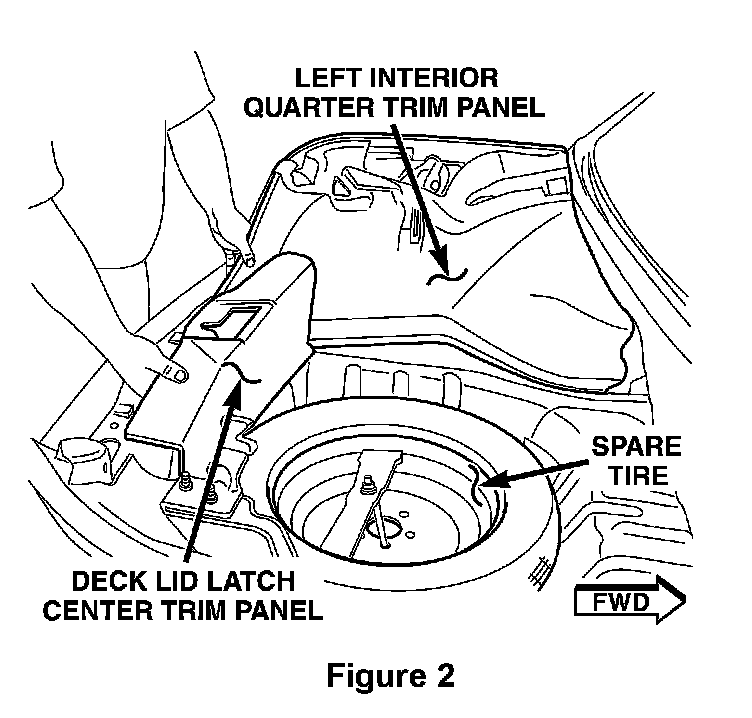 LEFT INTERIOR QUARTER TRIM PANEL

SPARE TIRE

DECK LID LATCH CENTER TRIM PANEL

FWD

Figure 2