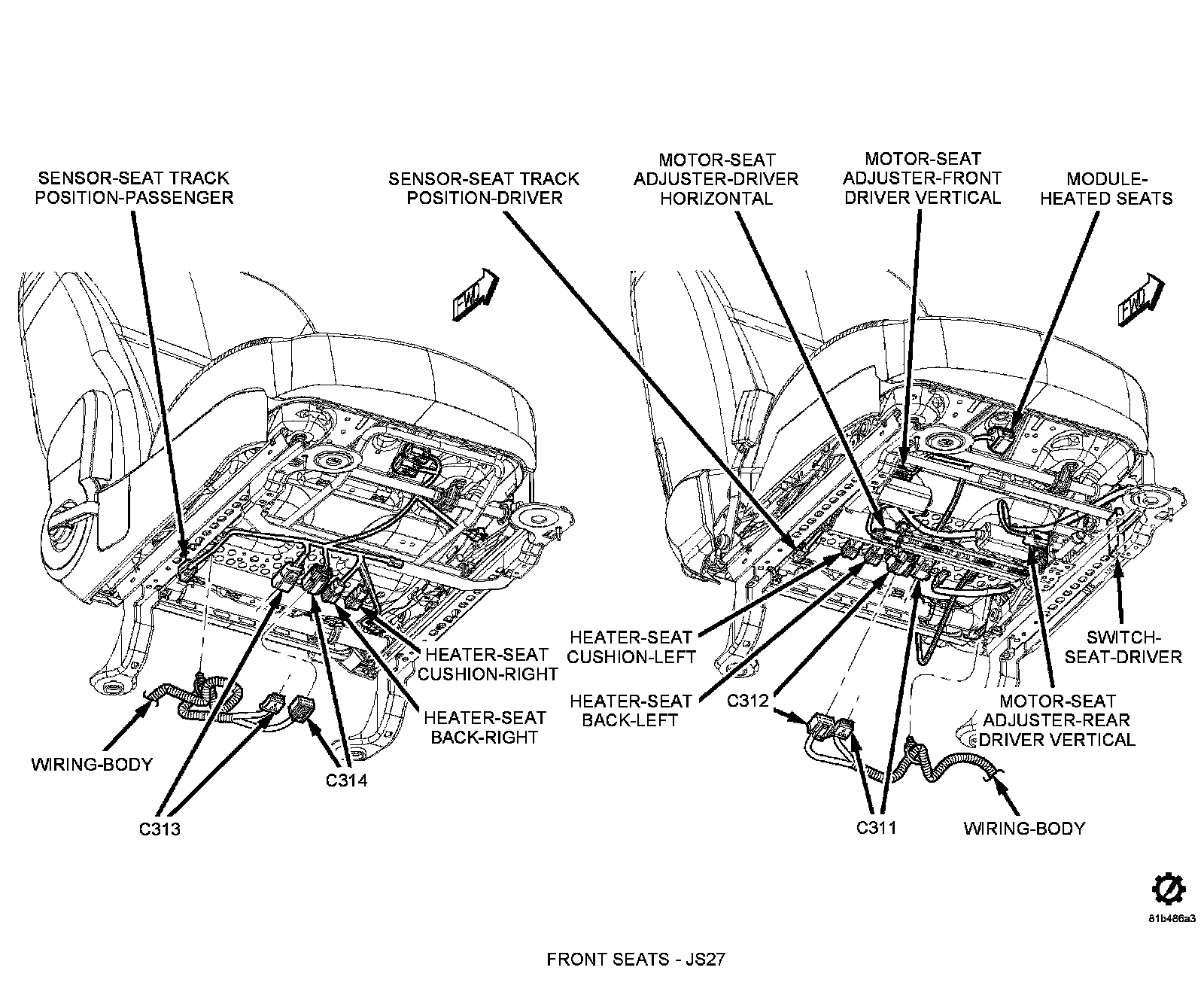 SENSOR-SEAT TRACK POSITION-PASSENGER

SENSOR-SEAT TRACK POSITION-DRIVER

MOTOR-SEAT ADJUSTER-DRIVER HORIZONTAL

MOTOR-SEAT ADJUSTER-FRONT DRIVER VERTICAL

MODULE-HEATED SEATS

FWD

FWD

HEATER-SEAT CUSHION-RIGHT

HEATER-SEAT BACK-RIGHT

WIRING-BODY

C314

C313

HEATER-SEAT CUSHION-LEFT

HEATER-SEAT BACK-LEFT

C312

SWITCH-SEAT-DRIVER

MOTOR-SEAT ADJUSTER-REAR DRIVER VERTICAL

C311

WIRING-BODY

81b486a3

FRONT SEATS - JS27