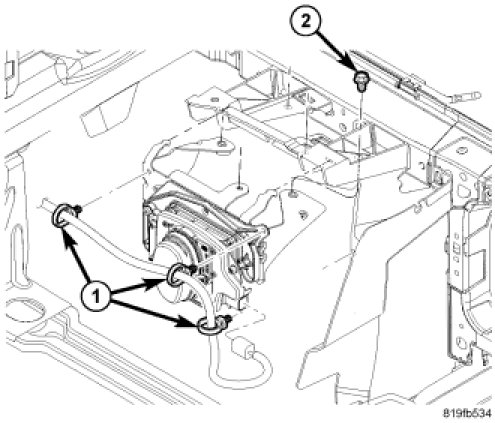 2

1

819fb534