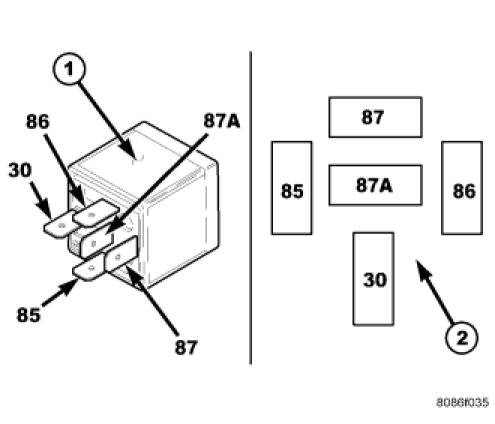 1
86
87A
30
85
87

87
85
87A
86
30
2

8086f035