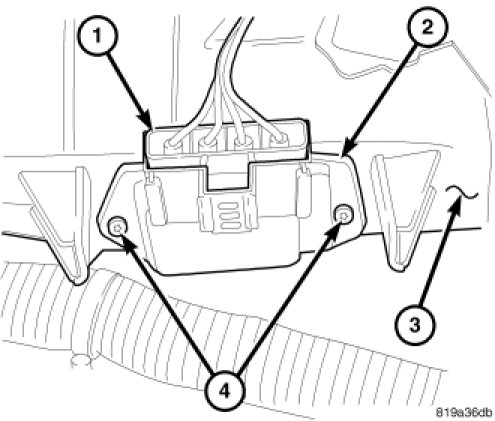 1
2
3
4
819a36db