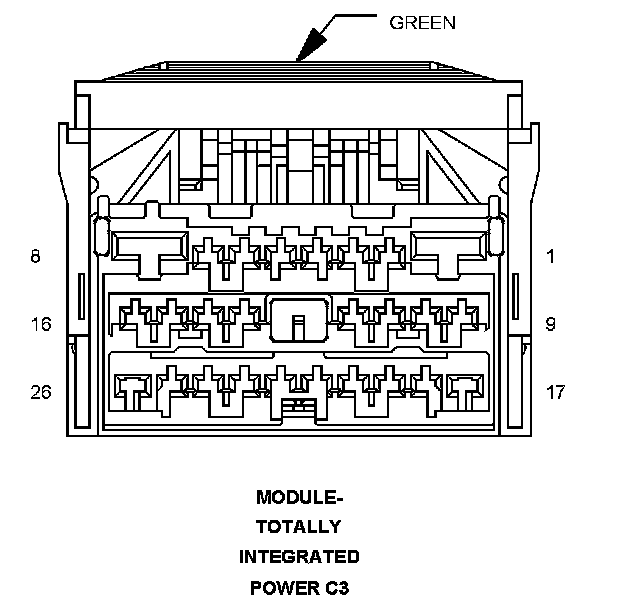 GREEN

8

1

16

9

26

17

MODULE-
TOTALLY
INTEGRATED
POWER C3