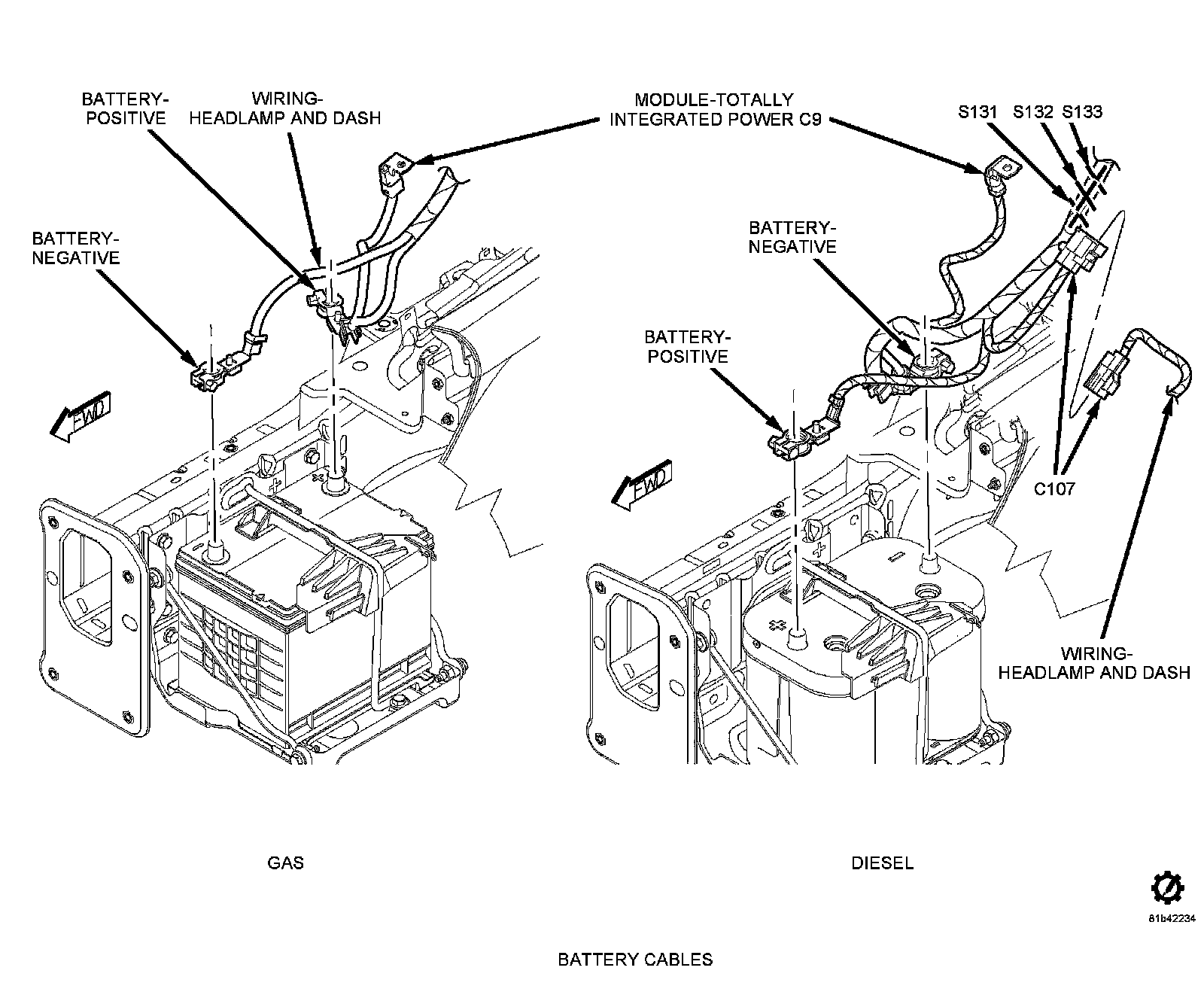 BATTERY-POSITIVE

WIRING-HEADLAMP AND DASH

MODULE-TOTALLY INTEGRATED POWER C9

S131 S132 S133

BATTERY-NEGATIVE

BATTERY-NEGATIVE

BATTERY-POSITIVE

FWD

FWD

C107

WIRING-HEADLAMP AND DASH

GAS

DIESEL

81b42234

BATTERY CABLES