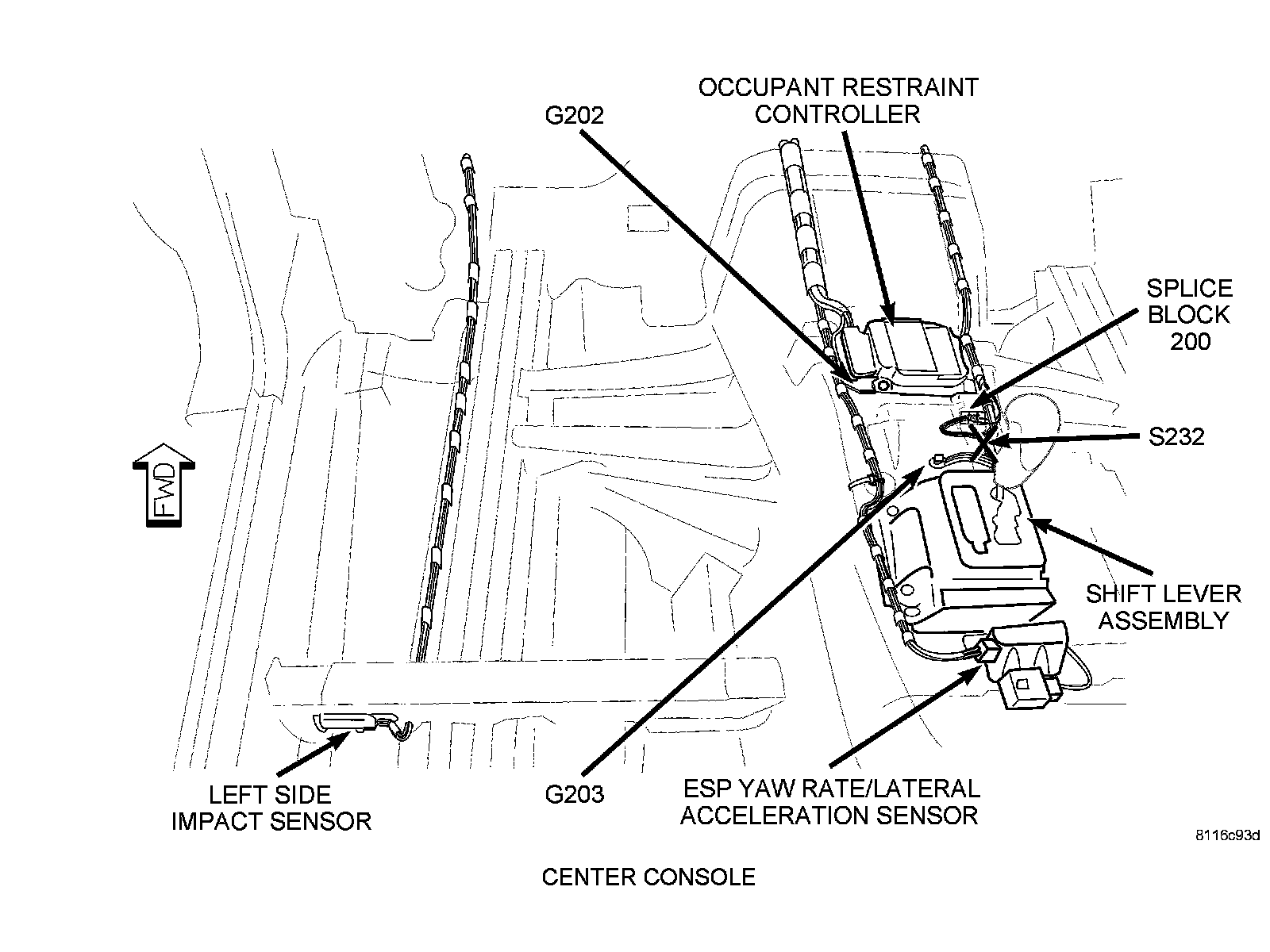 OCCUPANT RESTRAINT CONTROLLER

G202

SPLICE BLOCK 200

S232

FWD

SHIFT LEVER ASSEMBLY

LEFT SIDE IMPACT SENSOR

G203

ESP YAW RATE/LATERAL ACCELERATION SENSOR

8116c93d

CENTER CONSOLE