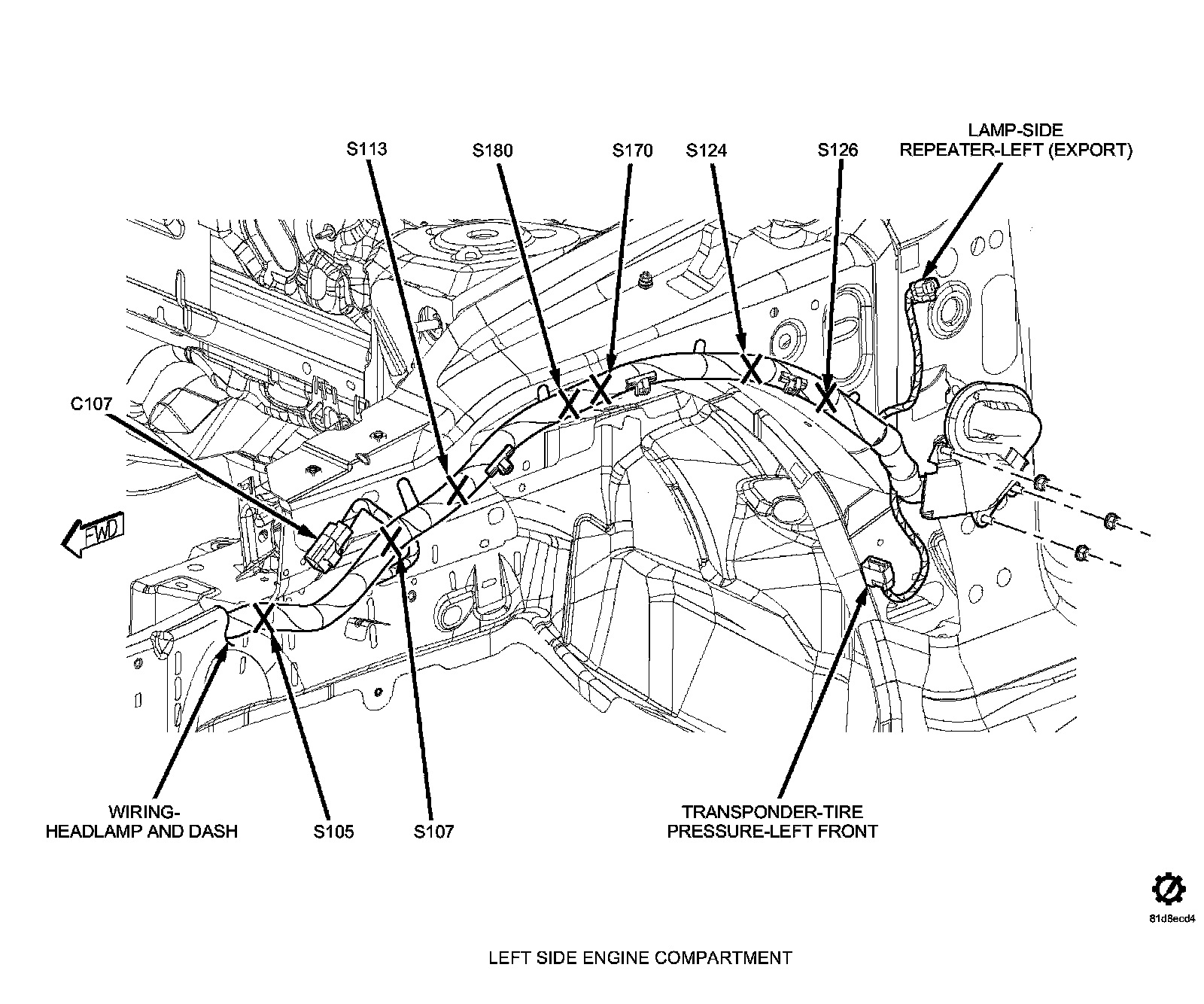 S113
S180
S170
S124
S126
LAMP-SIDE REPEATER-LEFT (EXPORT)

C107

FWD

WIRING-HEADLAMP AND DASH
S105
S107
TRANSPONDER-TIRE PRESSURE-LEFT FRONT

81d8ecd4

LEFT SIDE ENGINE COMPARTMENT