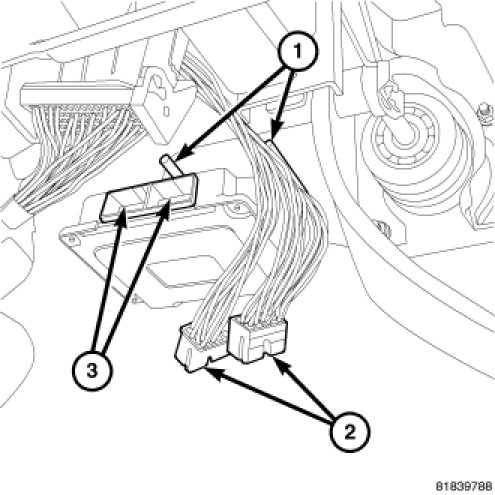 1
3
2
81839788