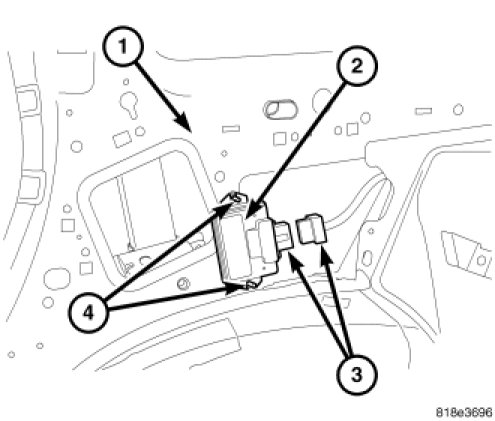 1
2
4
3
818e3696