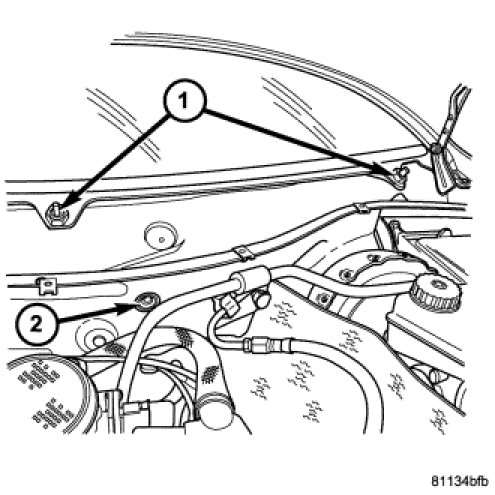 1
2
81134bfb