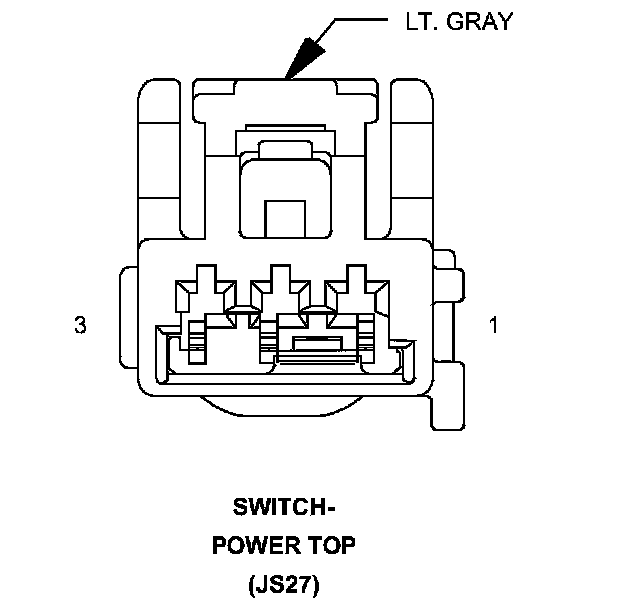 LT. GRAY

3

1

SWITCH-
POWER TOP
(JS27)