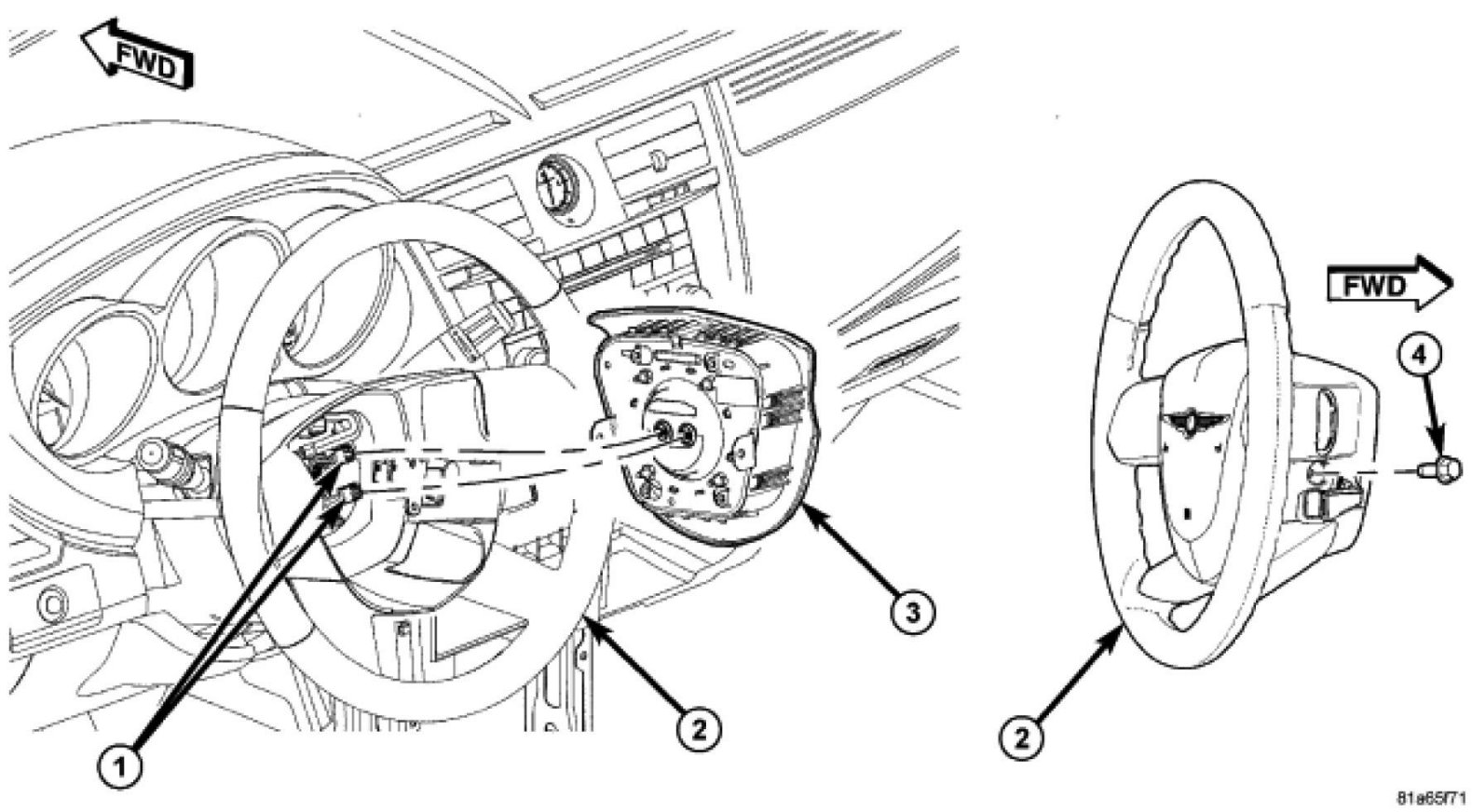 FWD

FWD

4

3

2

1

2

81a65f71