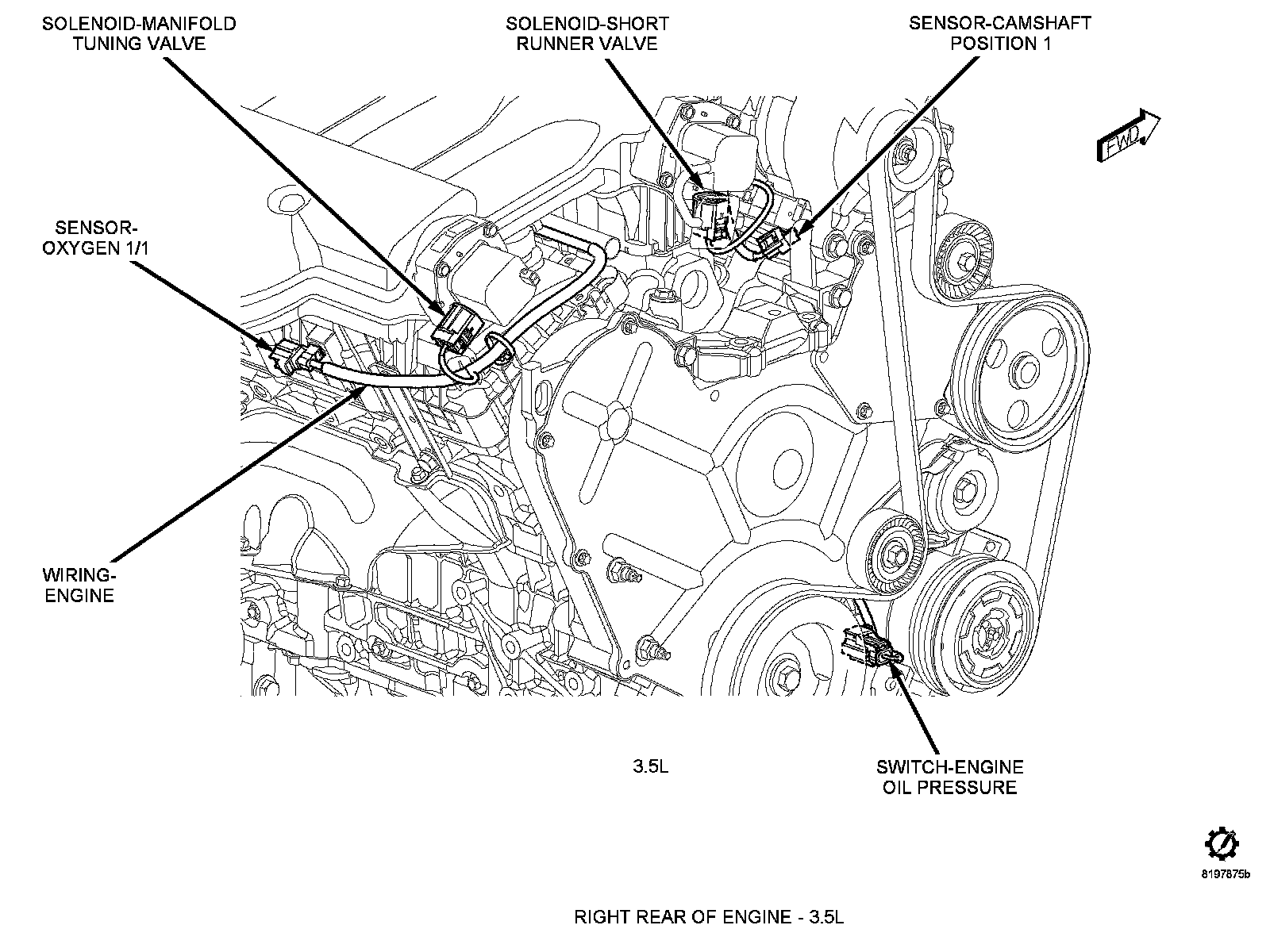 SOLENOID-MANIFOLD TUNING VALVE

SOLENOID-SHORT RUNNER VALVE

SENSOR-CAMSHAFT POSITION 1

FWD

SENSOR-OXYGEN 1/1

WIRING-ENGINE

3.5L

SWITCH-ENGINE OIL PRESSURE

8197875b

RIGHT REAR OF ENGINE - 3.5L