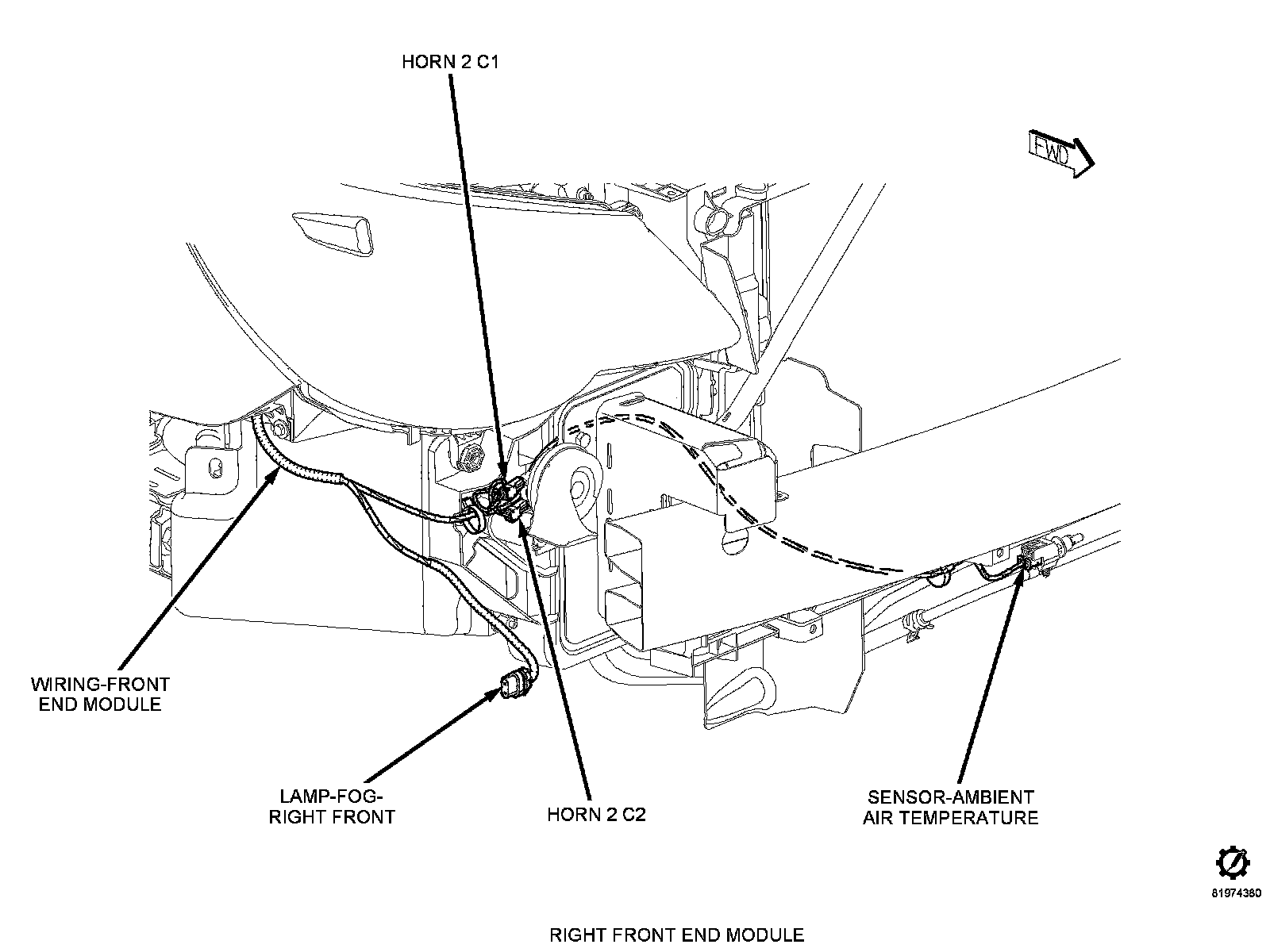 HORN 2 C1

FWD

WIRING-FRONT END MODULE

LAMP-FOG-RIGHT FRONT

HORN 2 C2

SENSOR-AMBIENT AIR TEMPERATURE

81974380

RIGHT FRONT END MODULE