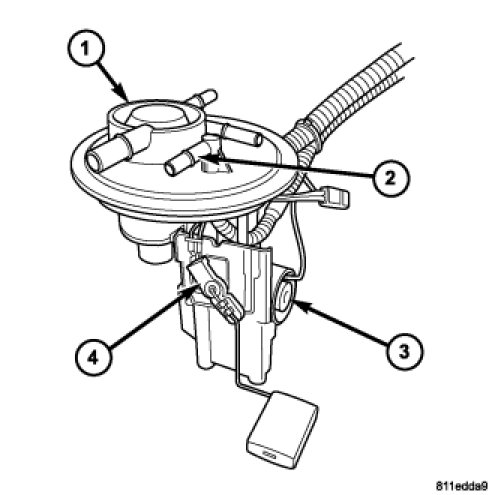 1

2

4

3

811edda9