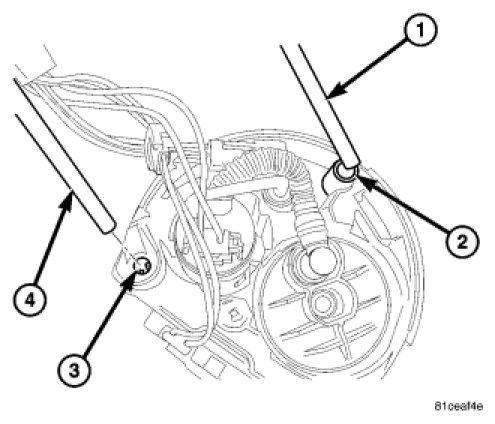 1
2
4
3
81ceaf4e