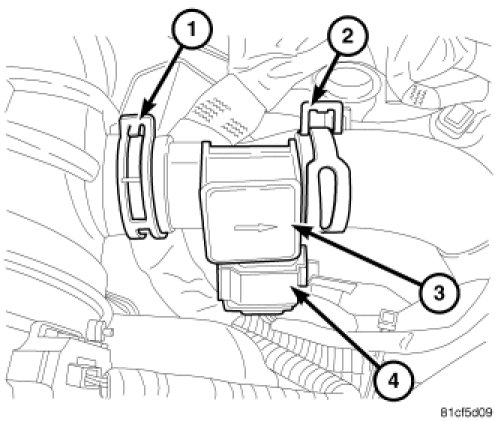 1
2
3
4
81cf5d09