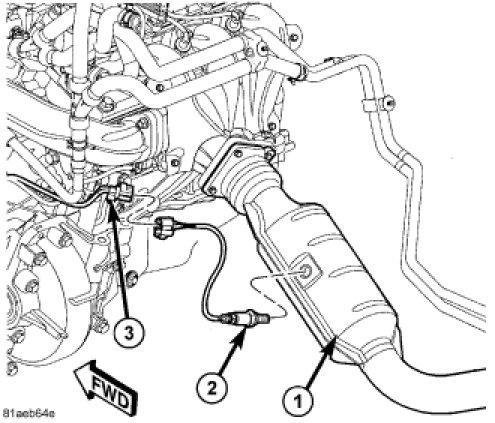 3
2
1
FWD
81aeb64e