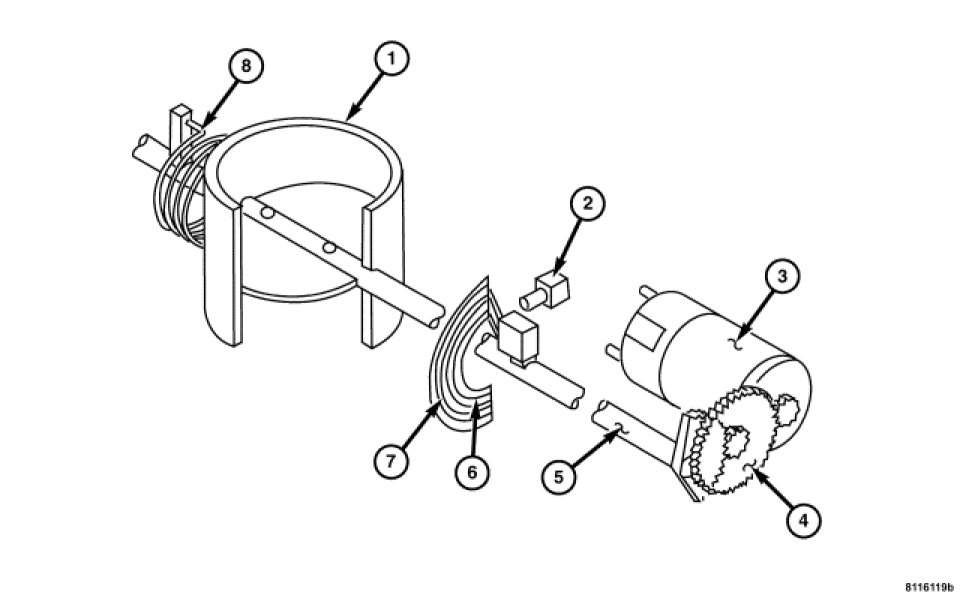 8
1
2
3
7
6
5
4
8116119b