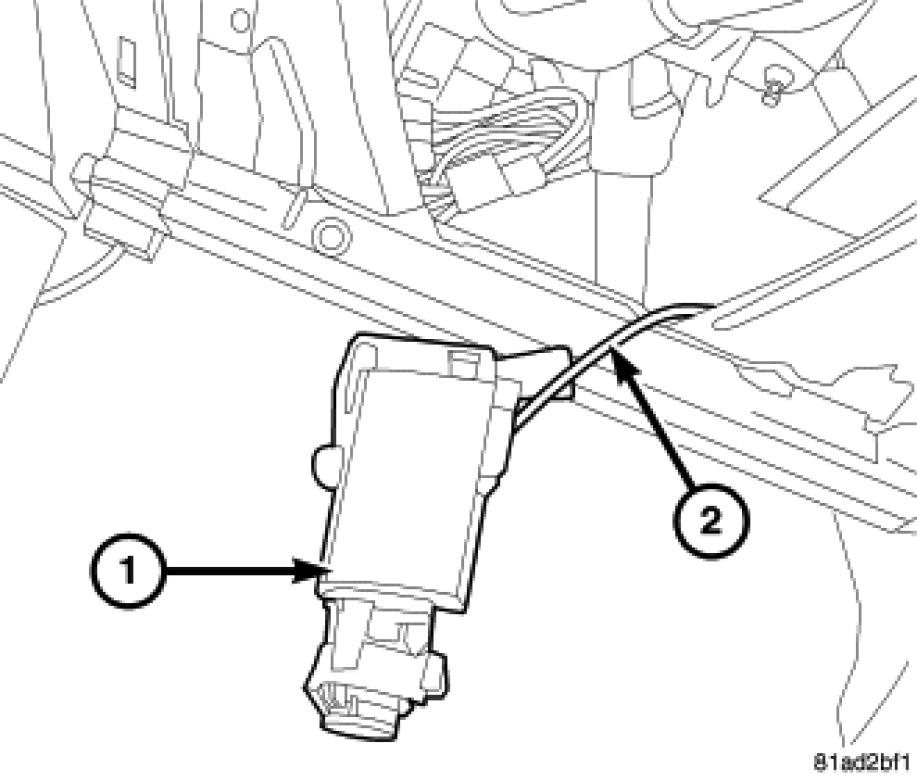 1
2
81ad2bf1