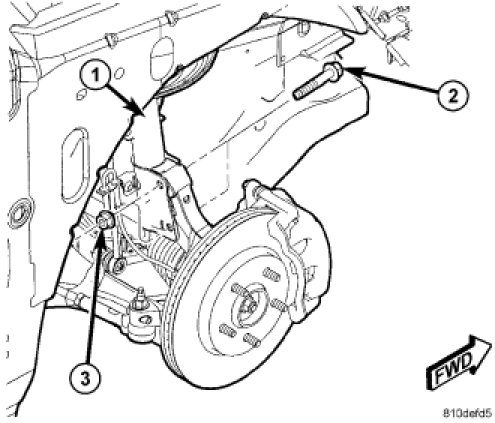 1
2
3
FWD
810defd5