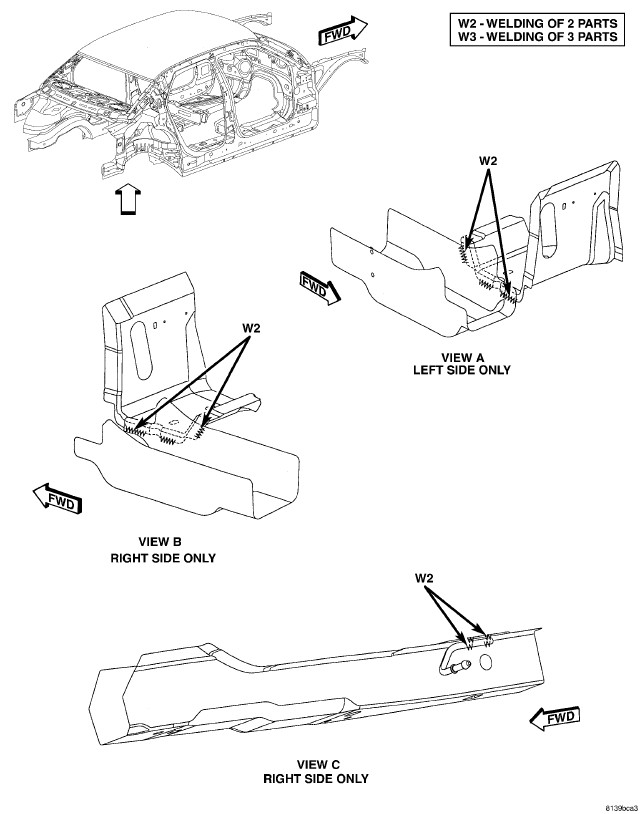 W2 - WELDING OF 2 PARTS
W3 - WELDING OF 3 PARTS

FWD

W2

FWD

VIEW A
LEFT SIDE ONLY

W2

FWD

VIEW B
RIGHT SIDE ONLY

W2

FWD

VIEW C
RIGHT SIDE ONLY

8139bca3