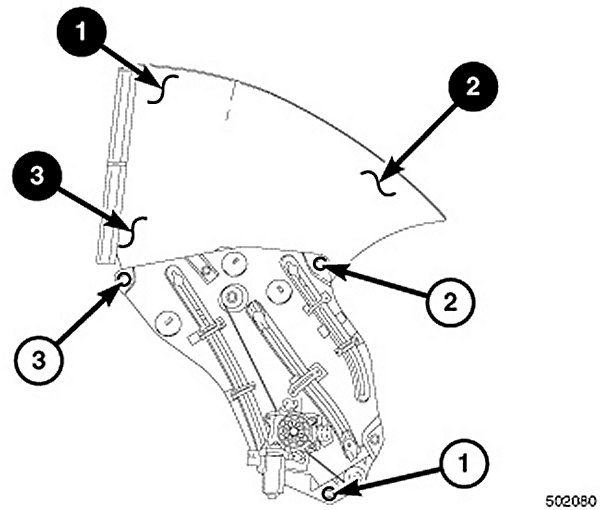 1
2
3
2
3
1
502080