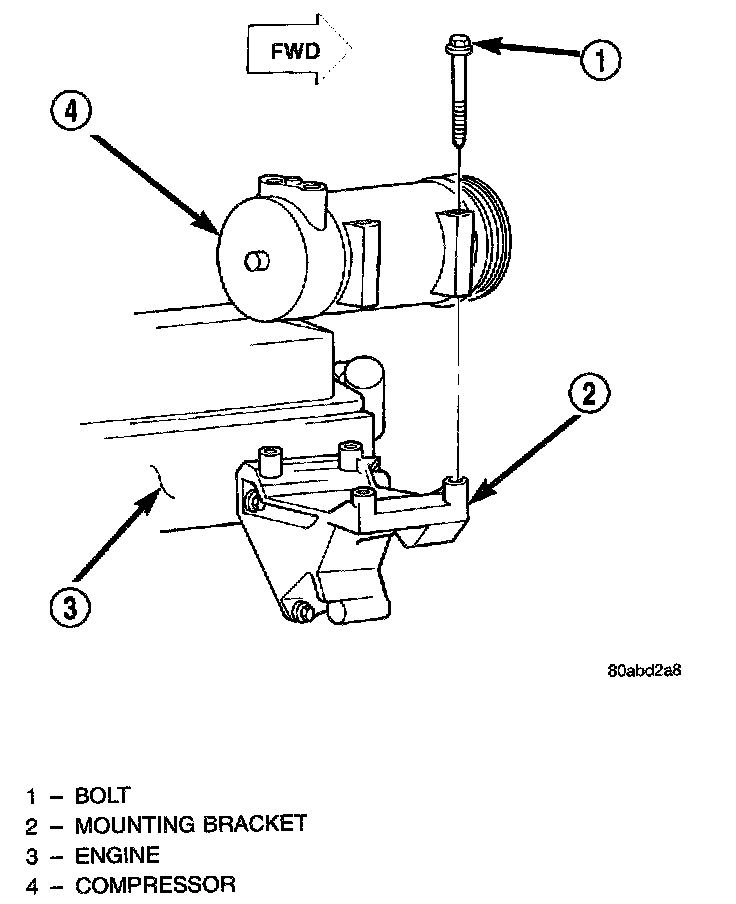 FWD

1

4

2

3

80abd2a8

1 – BOLT
2 – MOUNTING BRACKET
3 – ENGINE
4 – COMPRESSOR