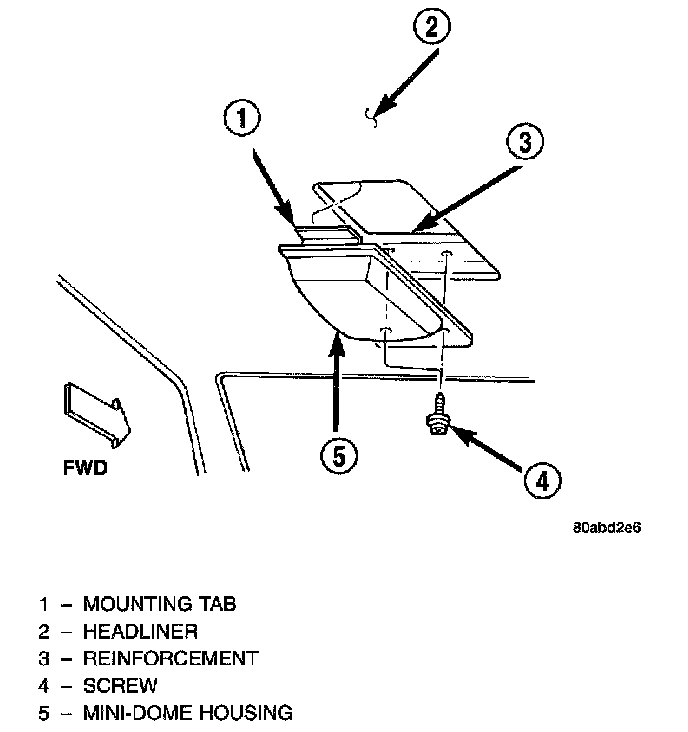 2

1

3

FWD

5

4

80abd2e6

1 – MOUNTING TAB
2 – HEADLINER
3 – REINFORCEMENT
4 – SCREW
5 – MINI-DOME HOUSING