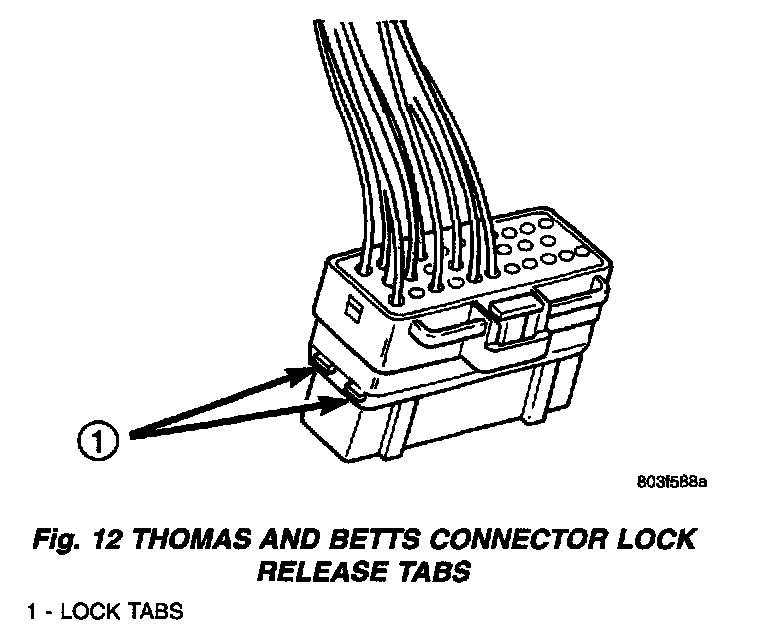 1

803f588a

Fig. 12 THOMAS AND BETTS CONNECTOR LOCK RELEASE TABS

1 - LOCK TABS