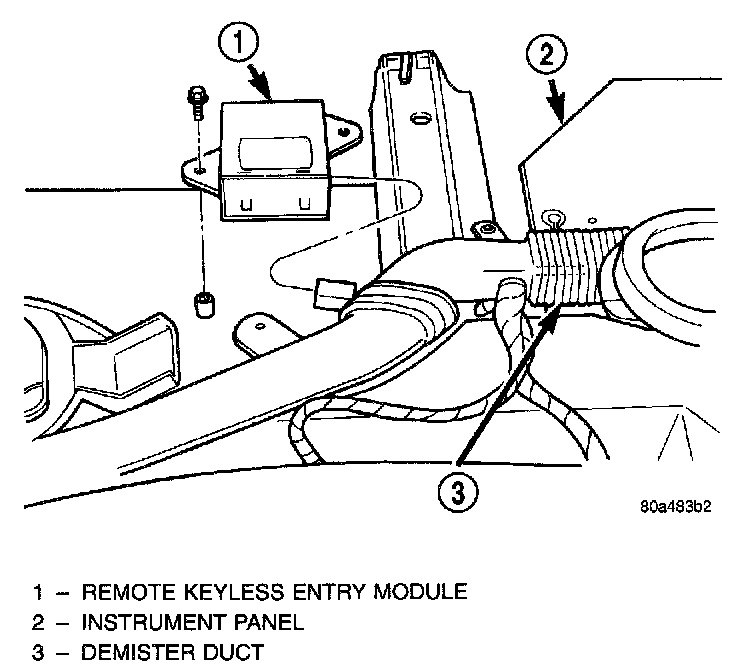 1

2

3

80a483b2

1 – REMOTE KEYLESS ENTRY MODULE
2 – INSTRUMENT PANEL
3 – DEMISTER DUCT