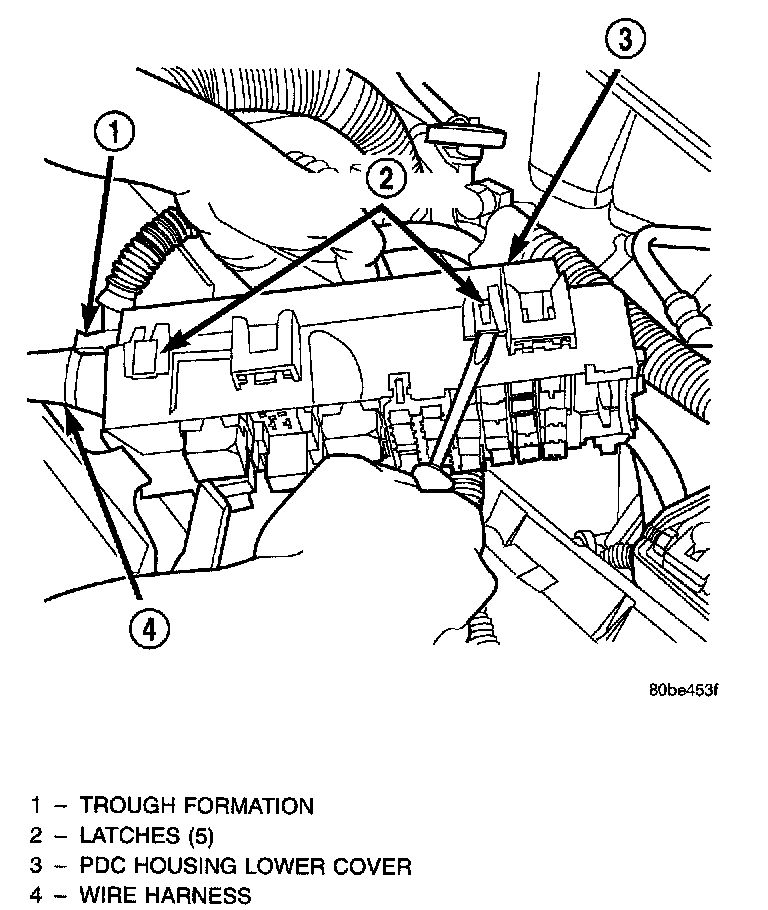 3
1
2
4
80be453f

1 – TROUGH FORMATION
2 – LATCHES (5)
3 – PDC HOUSING LOWER COVER
4 – WIRE HARNESS