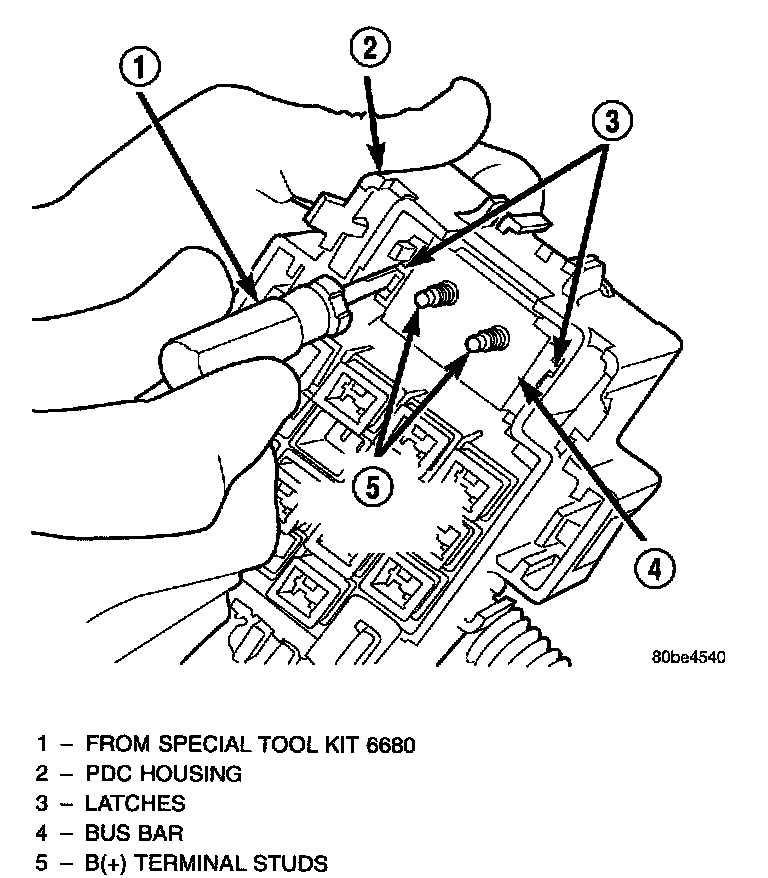 1
2
3
5
4
80be4540

1 – FROM SPECIAL TOOL KIT 6680
2 – PDC HOUSING
3 – LATCHES
4 – BUS BAR
5 – B(+) TERMINAL STUDS