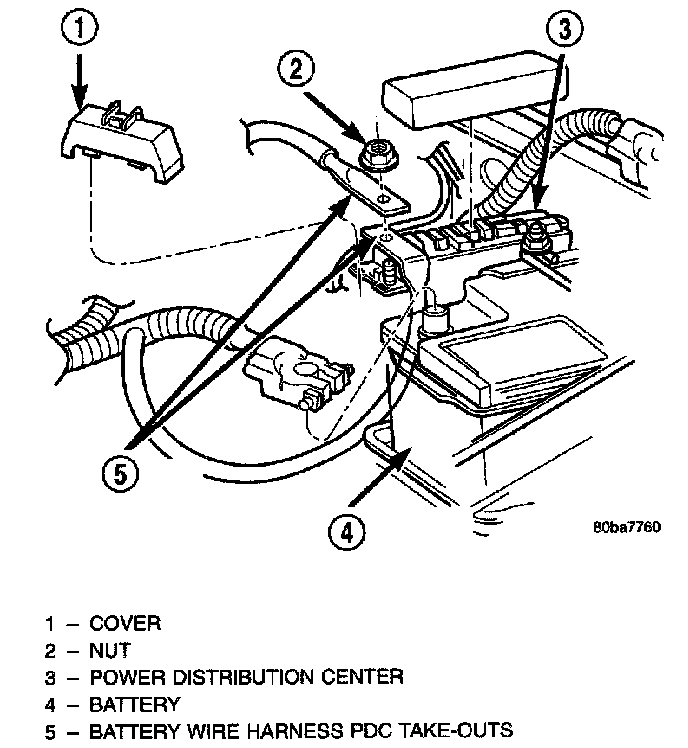 1
2
3
5
4
80ba7760

1 – COVER
2 – NUT
3 – POWER DISTRIBUTION CENTER
4 – BATTERY
5 – BATTERY WIRE HARNESS PDC TAKE-OUTS