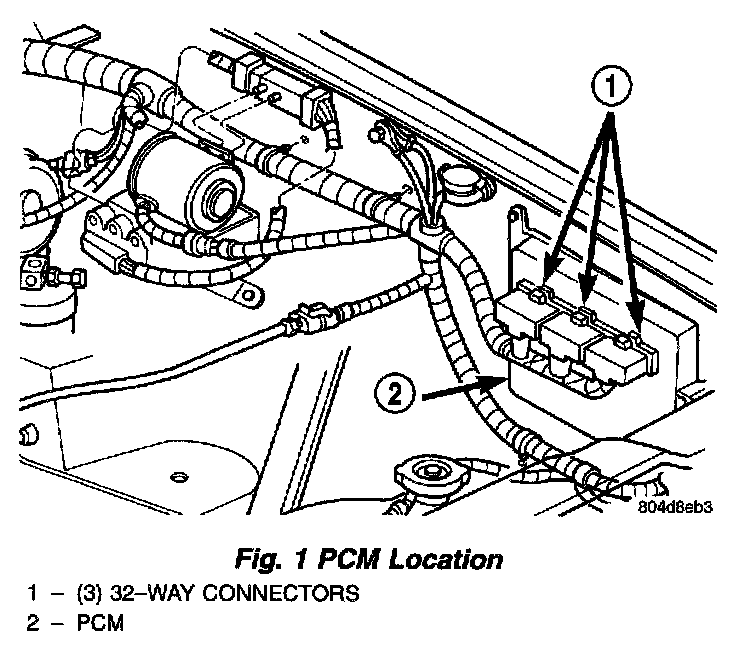 1
2
804d8eb3

Fig. 1 PCM Location

1 – (3) 32–WAY CONNECTORS
2 – PCM