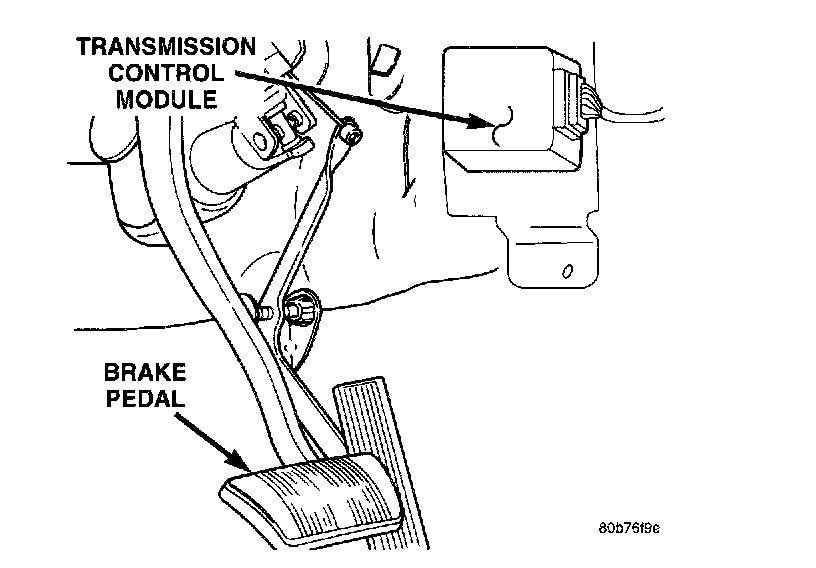 TRANSMISSION CONTROL MODULE

BRAKE PEDAL

80b76f9e