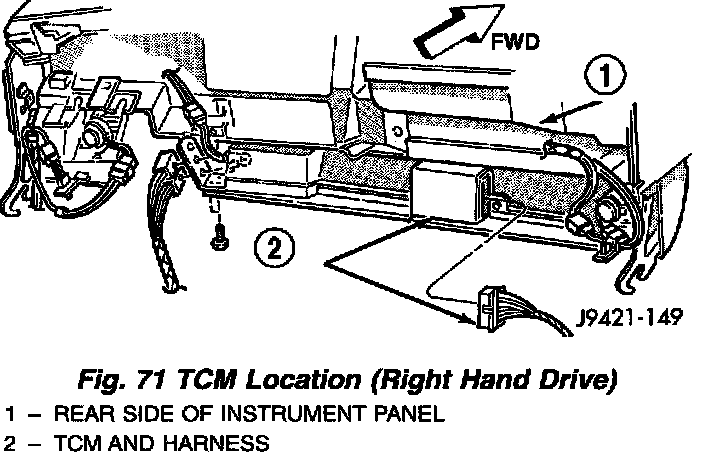 FWD

1

2

J9421-149

Fig. 71 TCM Location (Right Hand Drive)

1 – REAR SIDE OF INSTRUMENT PANEL

2 – TCM AND HARNESS