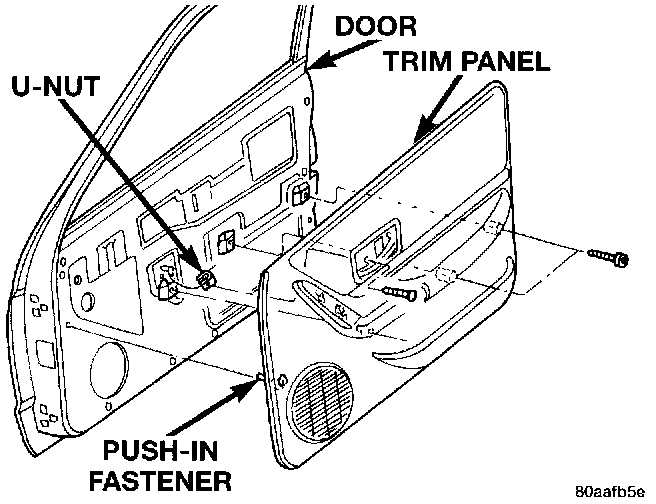 DOOR
TRIM PANEL
U-NUT
PUSH-IN FASTENER
80aafb5e