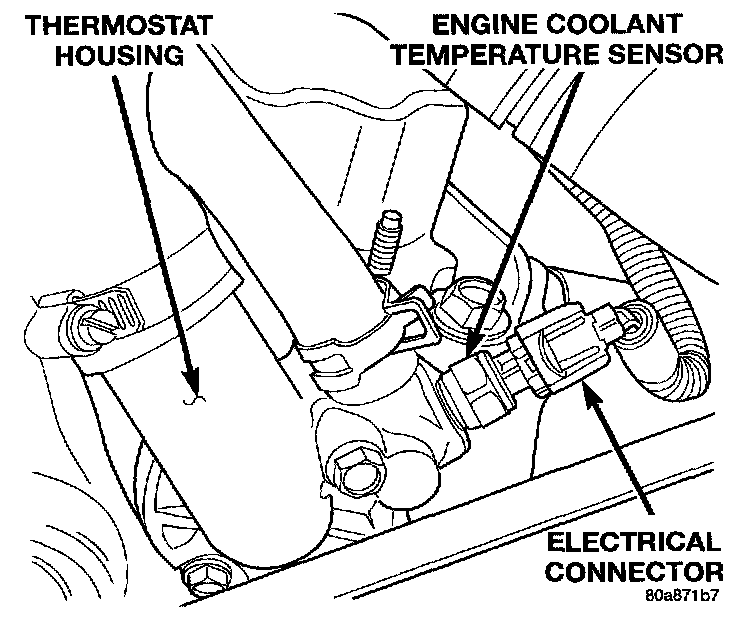 THERMOSTAT HOUSING

ENGINE COOLANT TEMPERATURE SENSOR

ELECTRICAL CONNECTOR

80a871b7