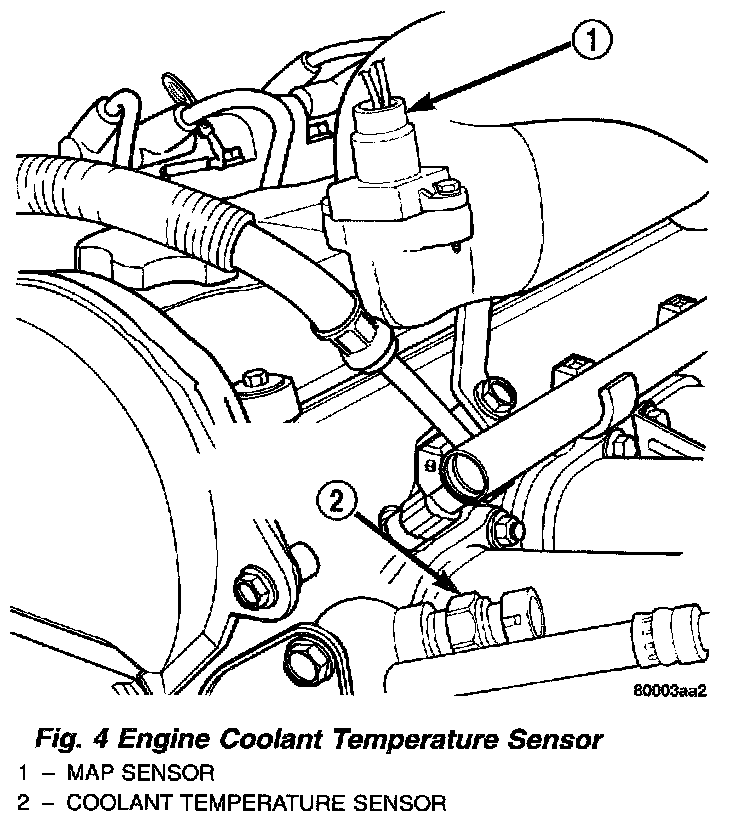 1

2

80003aa2

Fig. 4 Engine Coolant Temperature Sensor

1 – MAP SENSOR

2 – COOLANT TEMPERATURE SENSOR