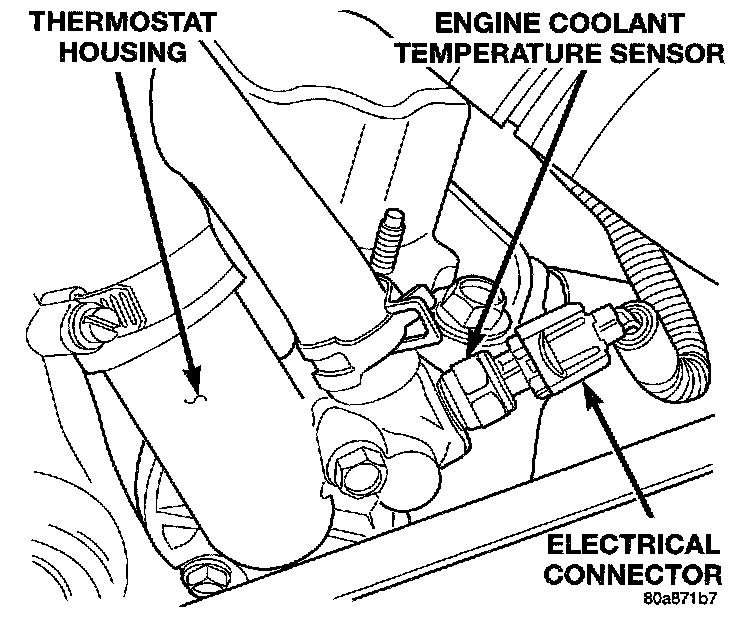 THERMOSTAT HOUSING

ENGINE COOLANT TEMPERATURE SENSOR

ELECTRICAL CONNECTOR

80a871b7