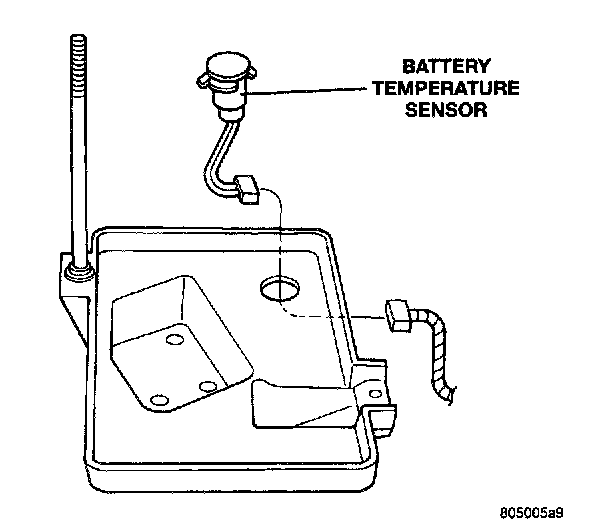 BATTERY TEMPERATURE SENSOR

805005a9