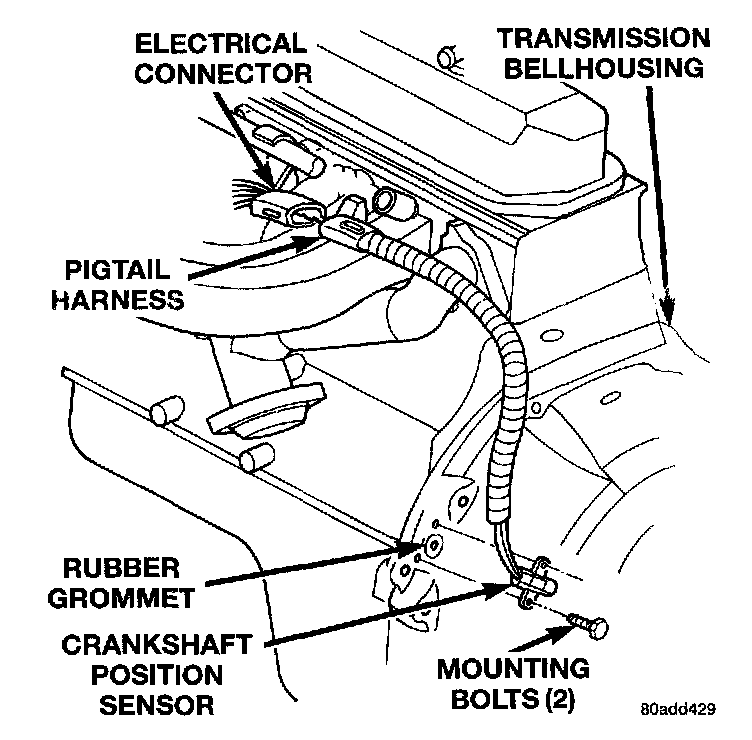 ELECTRICAL CONNECTOR

TRANSMISSION BELLHOUSING

PIGTAIL HARNESS

RUBBER GROMMET

CRANKSHAFT POSITION SENSOR

MOUNTING BOLTS (2)

80add429