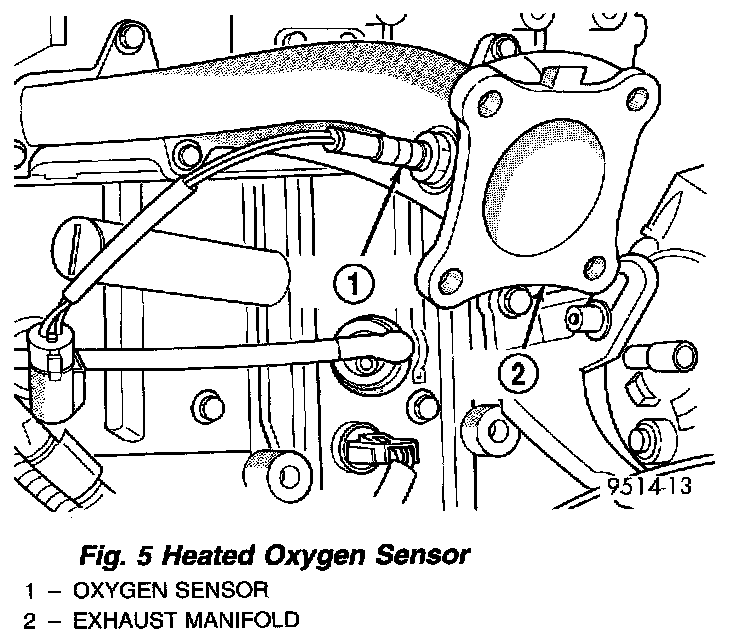 1

2

9514-13

Fig. 5 Heated Oxygen Sensor

1 – OXYGEN SENSOR
2 – EXHAUST MANIFOLD