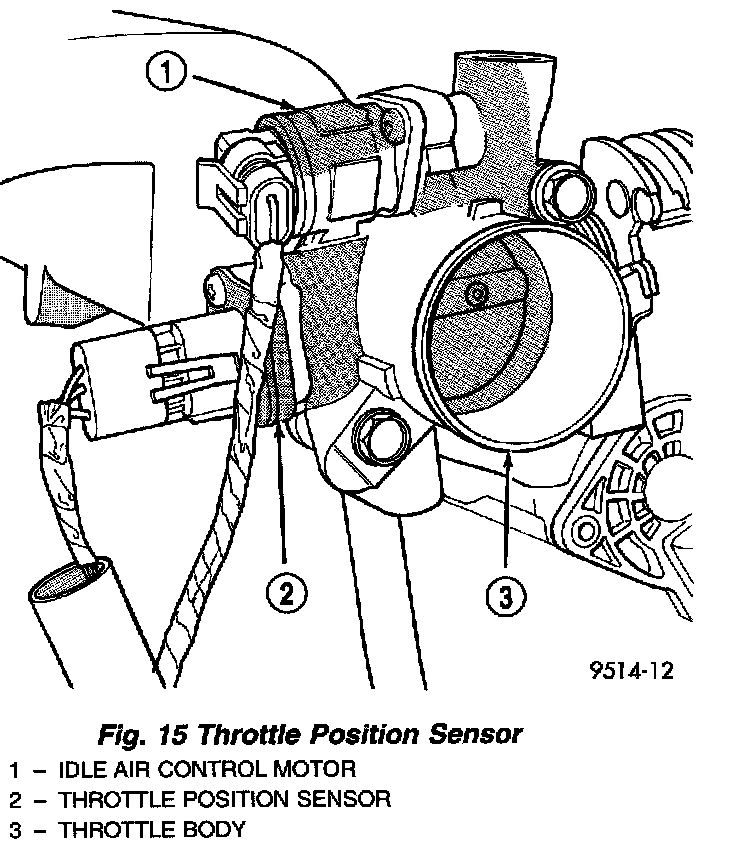 1

2

3

9514-12

Fig. 15 Throttle Position Sensor
1 – IDLE AIR CONTROL MOTOR
2 – THROTTLE POSITION SENSOR
3 – THROTTLE BODY